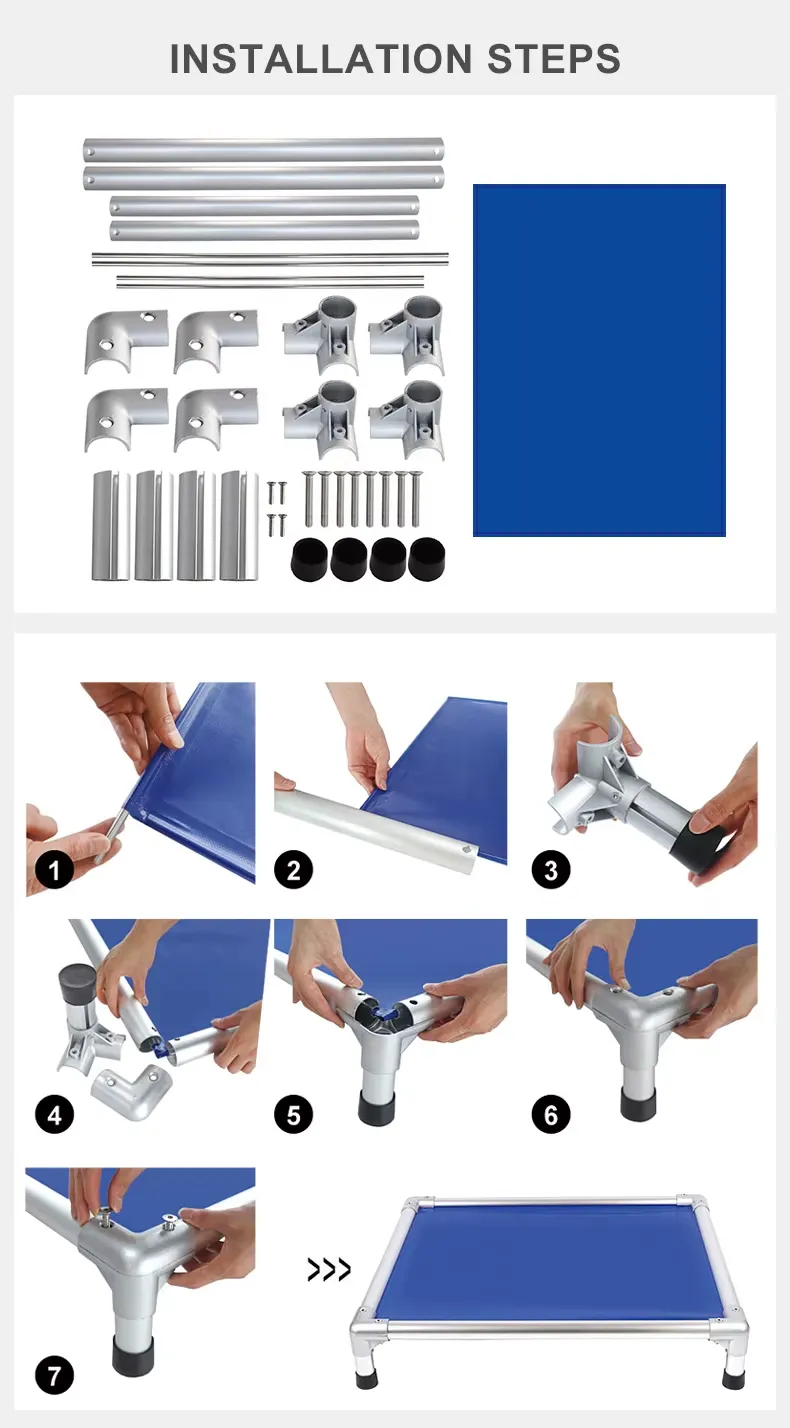 INSTALLATION STEPS

1

2

3

4

5

6

7

>>>